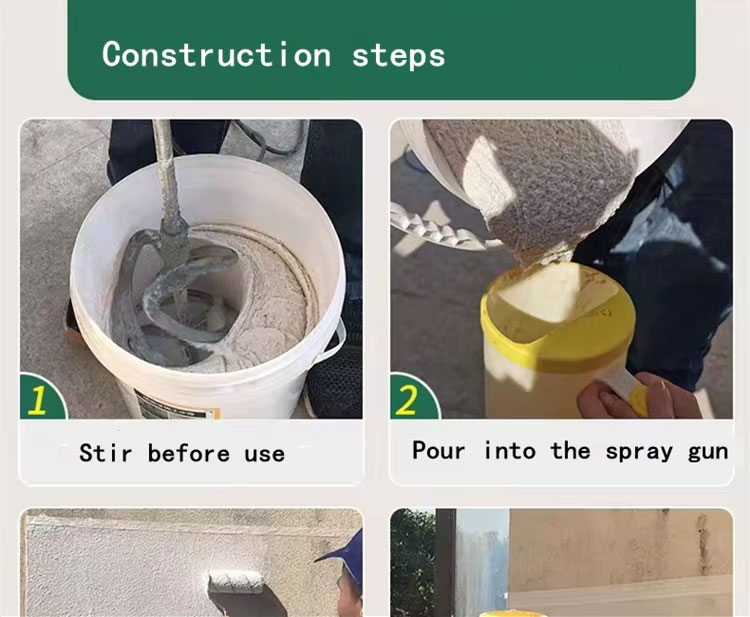 Construction steps

1

Stir before use

2

Pour into the spray gun