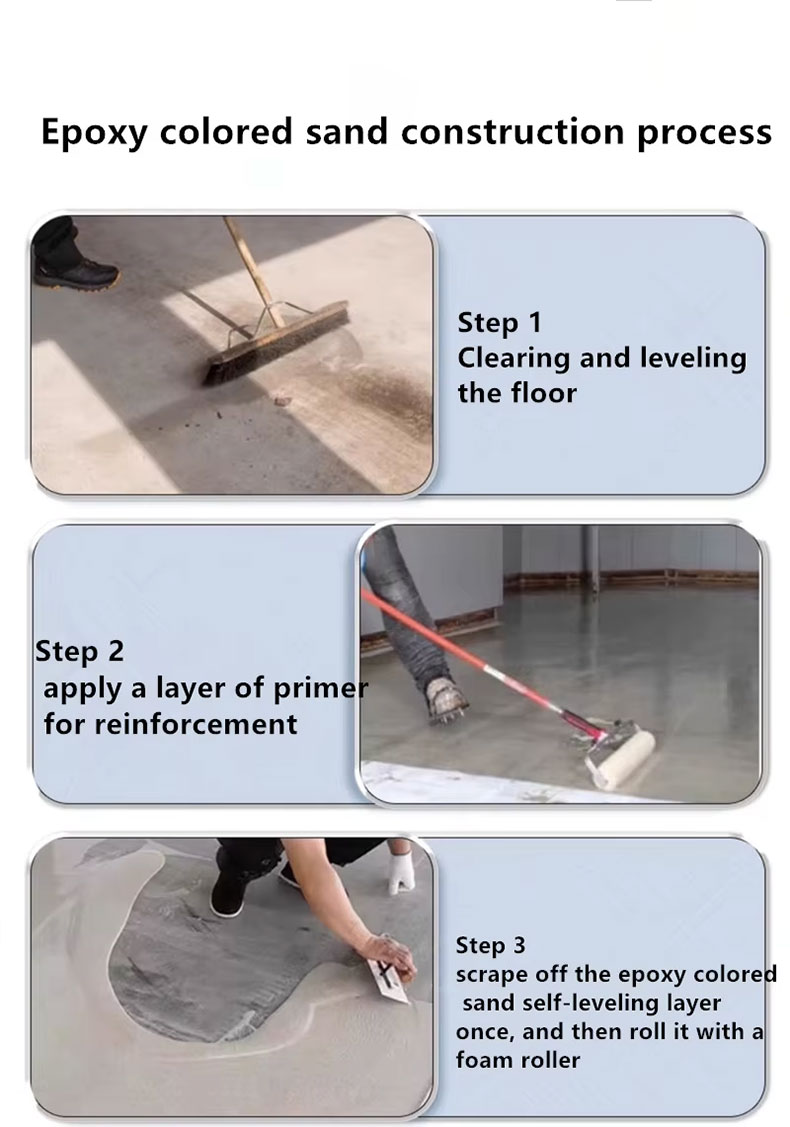 Epoxy colored sand construction process

Step 1
Clearing and leveling the floor

Step 2
apply a layer of primer for reinforcement

Step 3
scrape off the epoxy colored sand self-leveling layer once, and then roll it with a foam roller